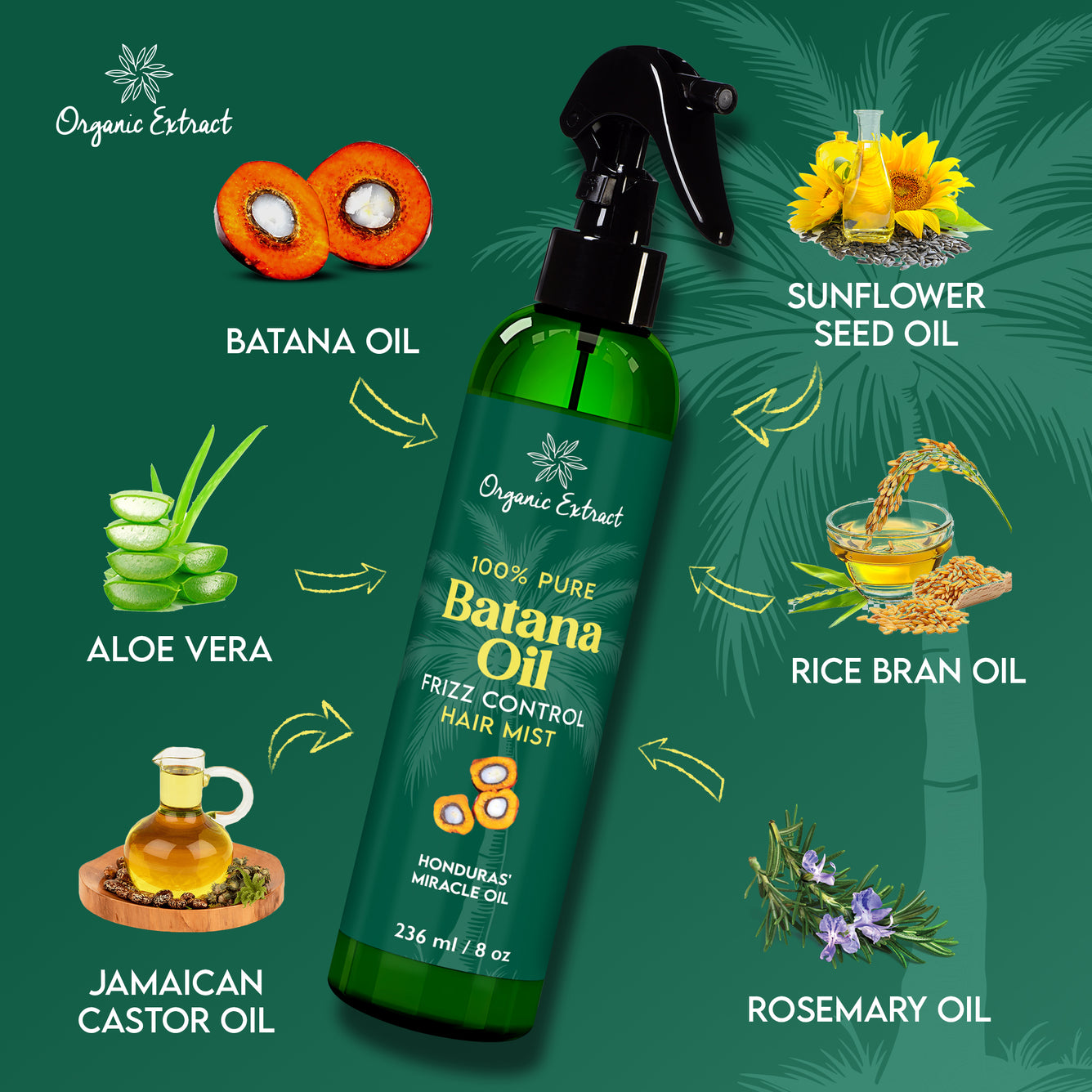 Organic Extract

BATANA OIL

ALOE VERA

JAMAICAN CASTOR OIL

Organic Extract

100% PURE

Batana Oil

FRIZZ CONTROL HAIR MIST

HONDURAS' MIRACLE OIL

236 ml / 8 oz

SUNFLOWER SEED OIL

RICE BRAN OIL

ROSEMARY OIL