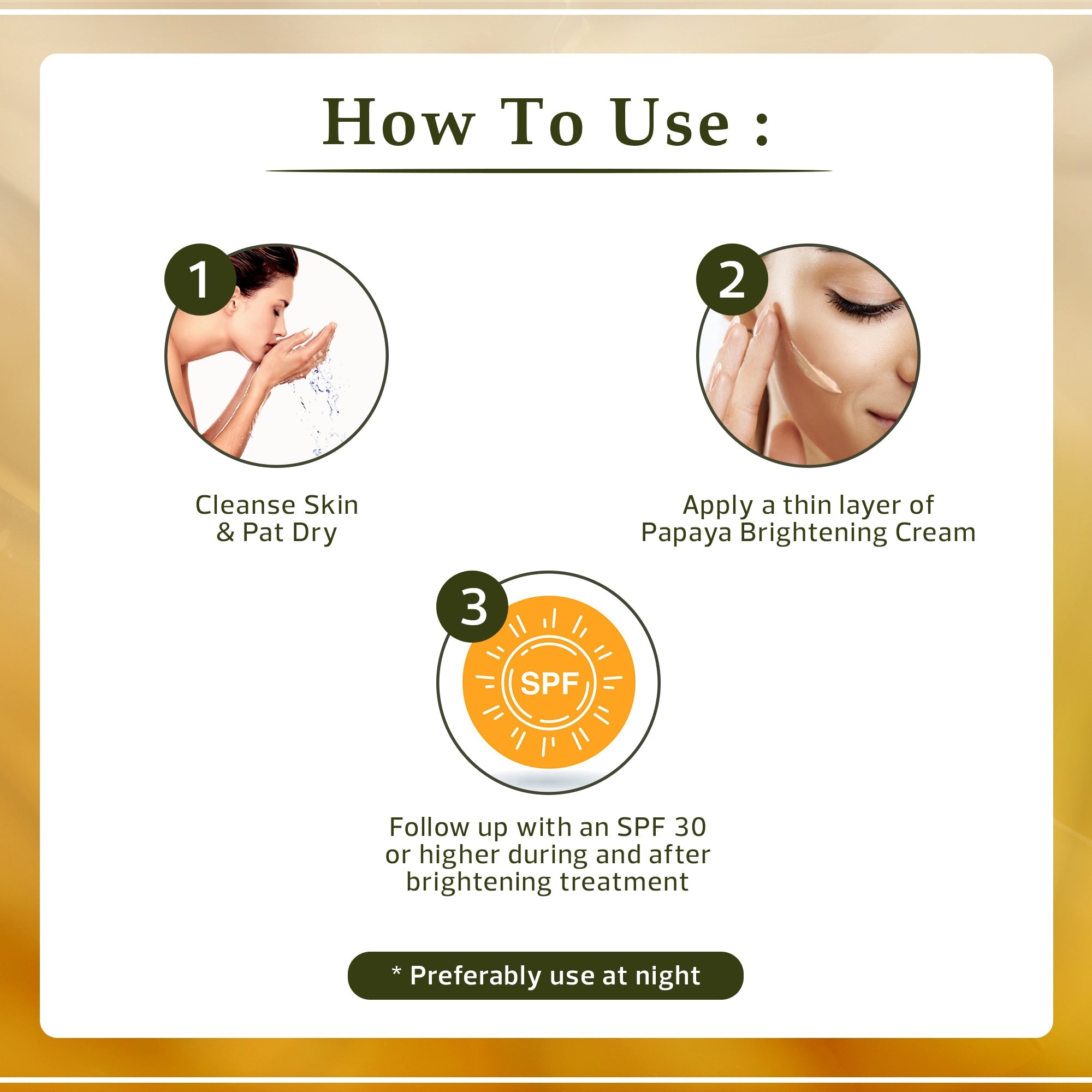 How To Use :

1

Cleanse Skin & Pat Dry

2

Apply a thin layer of Papaya Brightening Cream

3

SPF

Follow up with an SPF 30 or higher during and after brightening treatment

* Preferably use at night