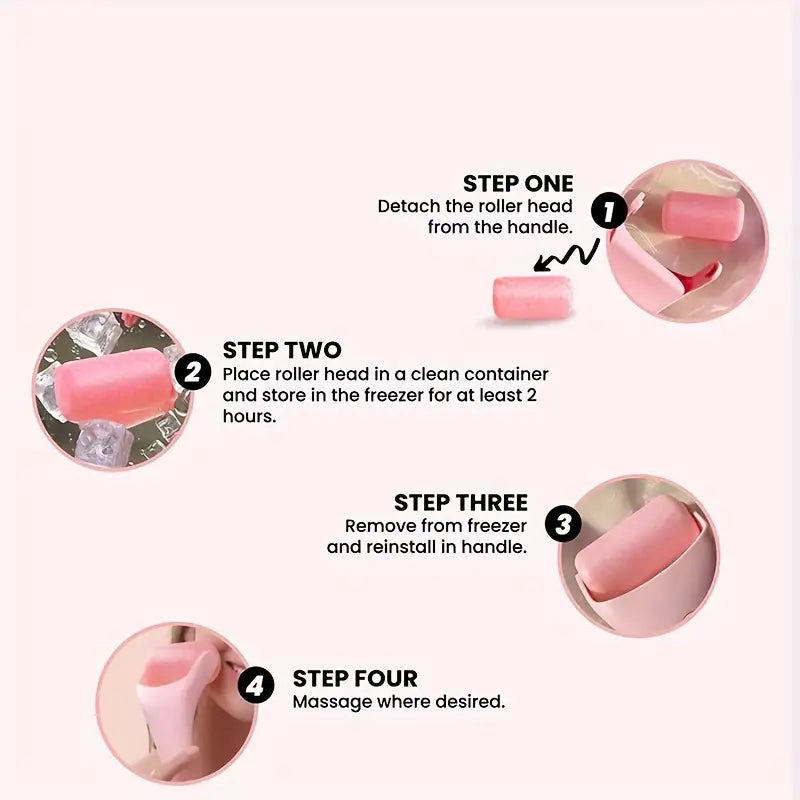 STEP ONE
Detach the roller head from the handle.

1

2

STEP TWO
Place roller head in a clean container and store in the freezer for at least 2 hours.

STEP THREE
Remove from freezer and reinstall in handle.

3

4

STEP FOUR
Massage where desired.