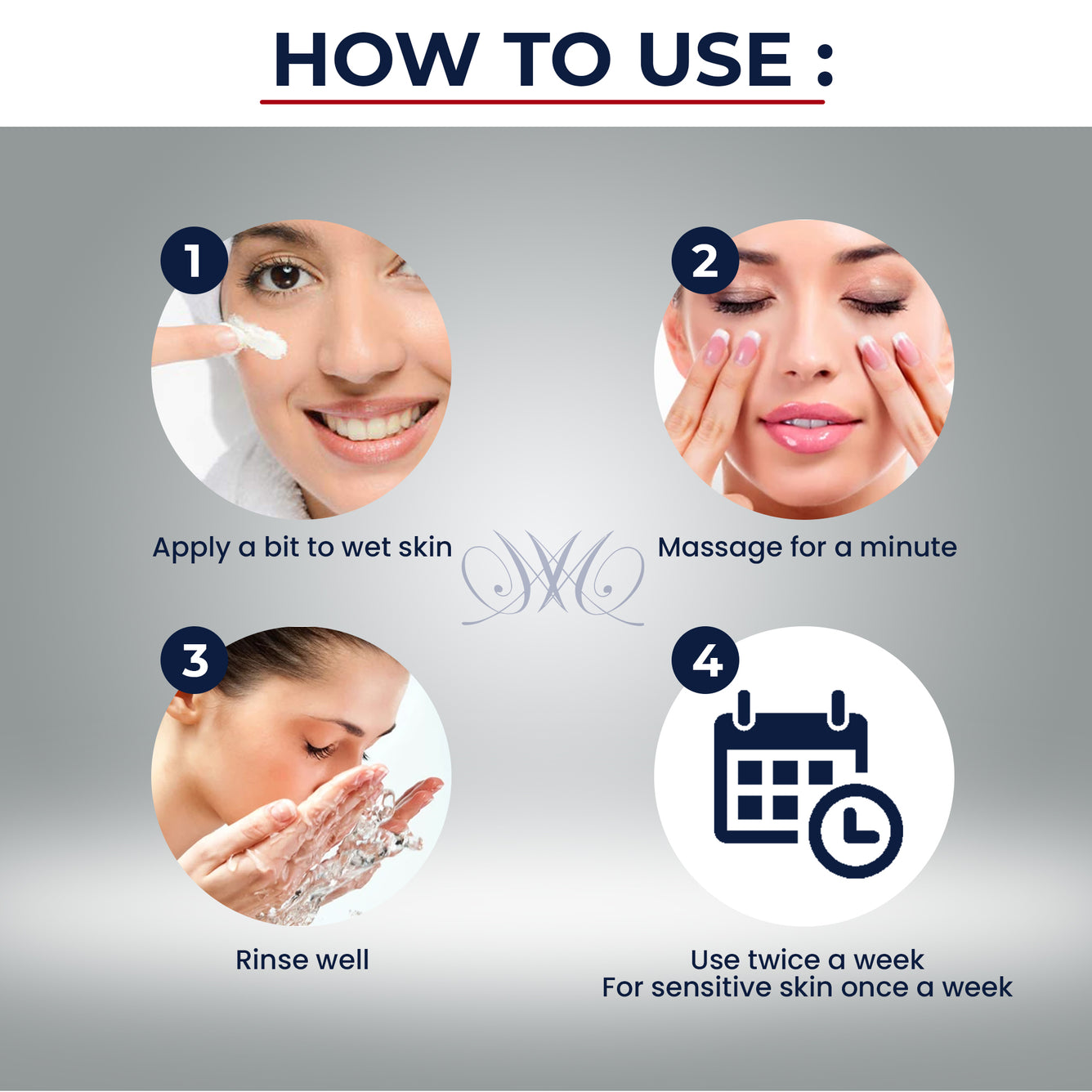 HOW TO USE :

1
Apply a bit to wet skin

2
Massage for a minute

3
Rinse well

4
Use twice a week
For sensitive skin once a week