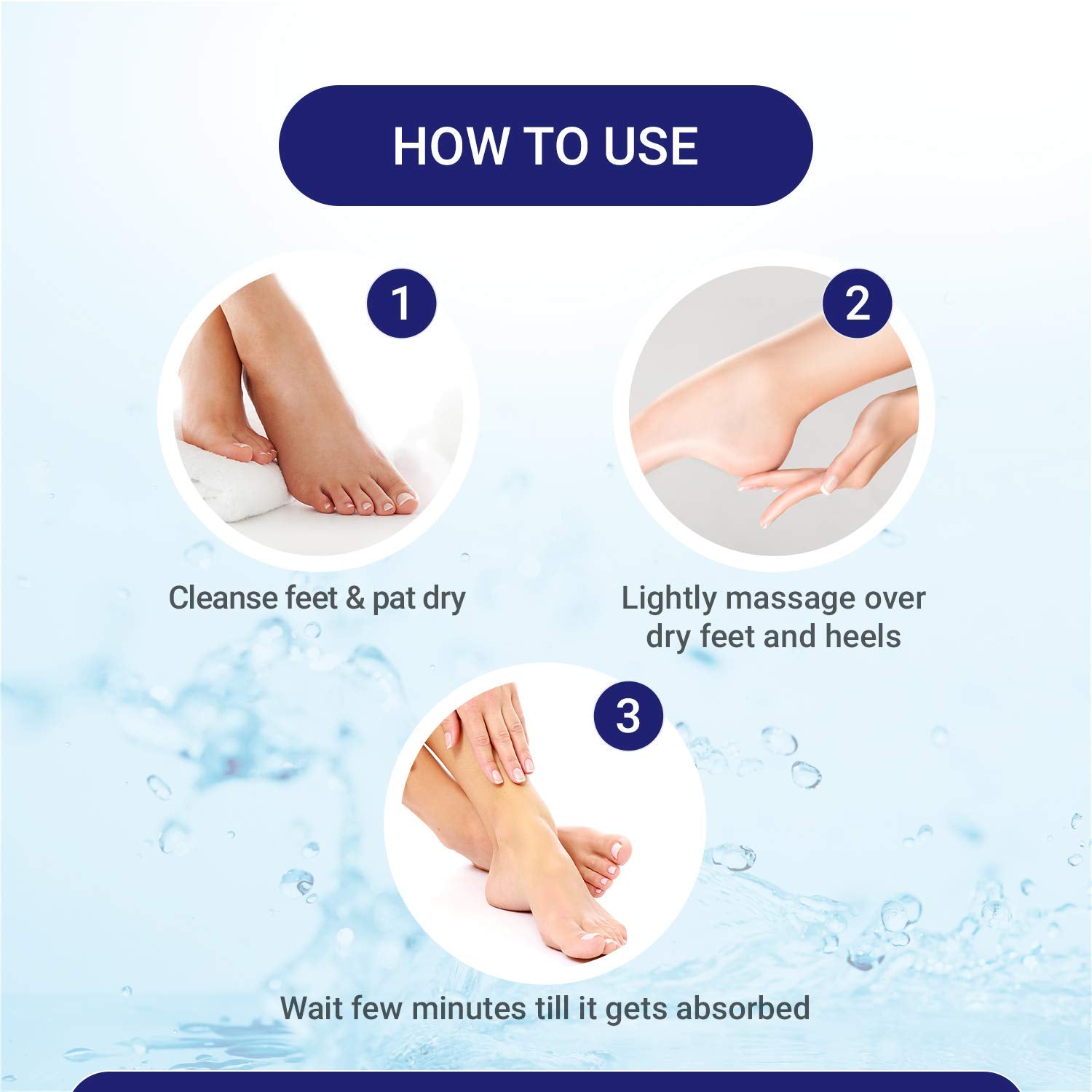 HOW TO USE

1

Cleanse feet & pat dry

2

Lightly massage over dry feet and heels

3

Wait few minutes till it gets absorbed