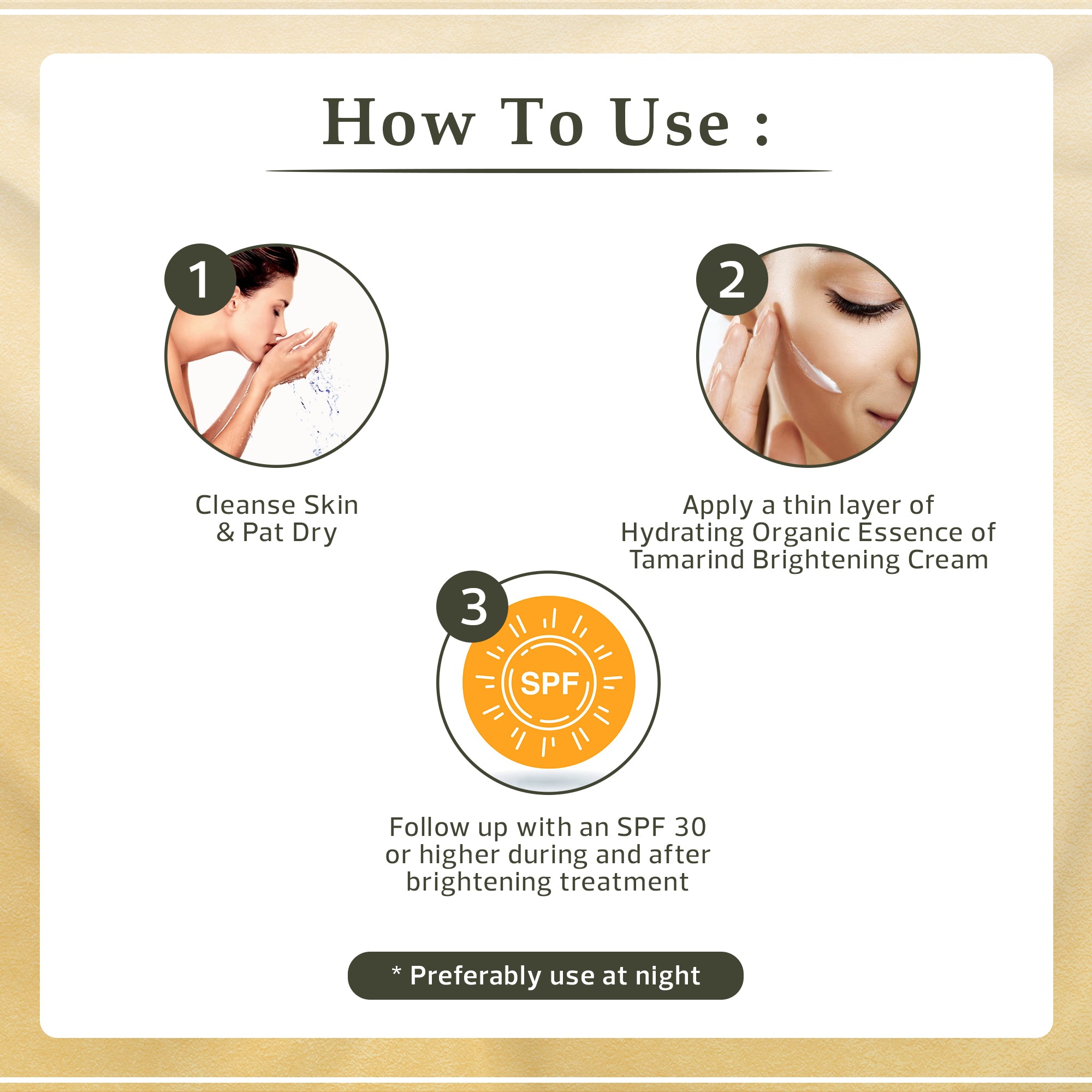 How To Use :

1

Cleanse Skin & Pat Dry

2

Apply a thin layer of Hydrating Organic Essence of Tamarind Brightening Cream

3

SPF

Follow up with an SPF 30 or higher during and after brightening treatment

* Preferably use at night