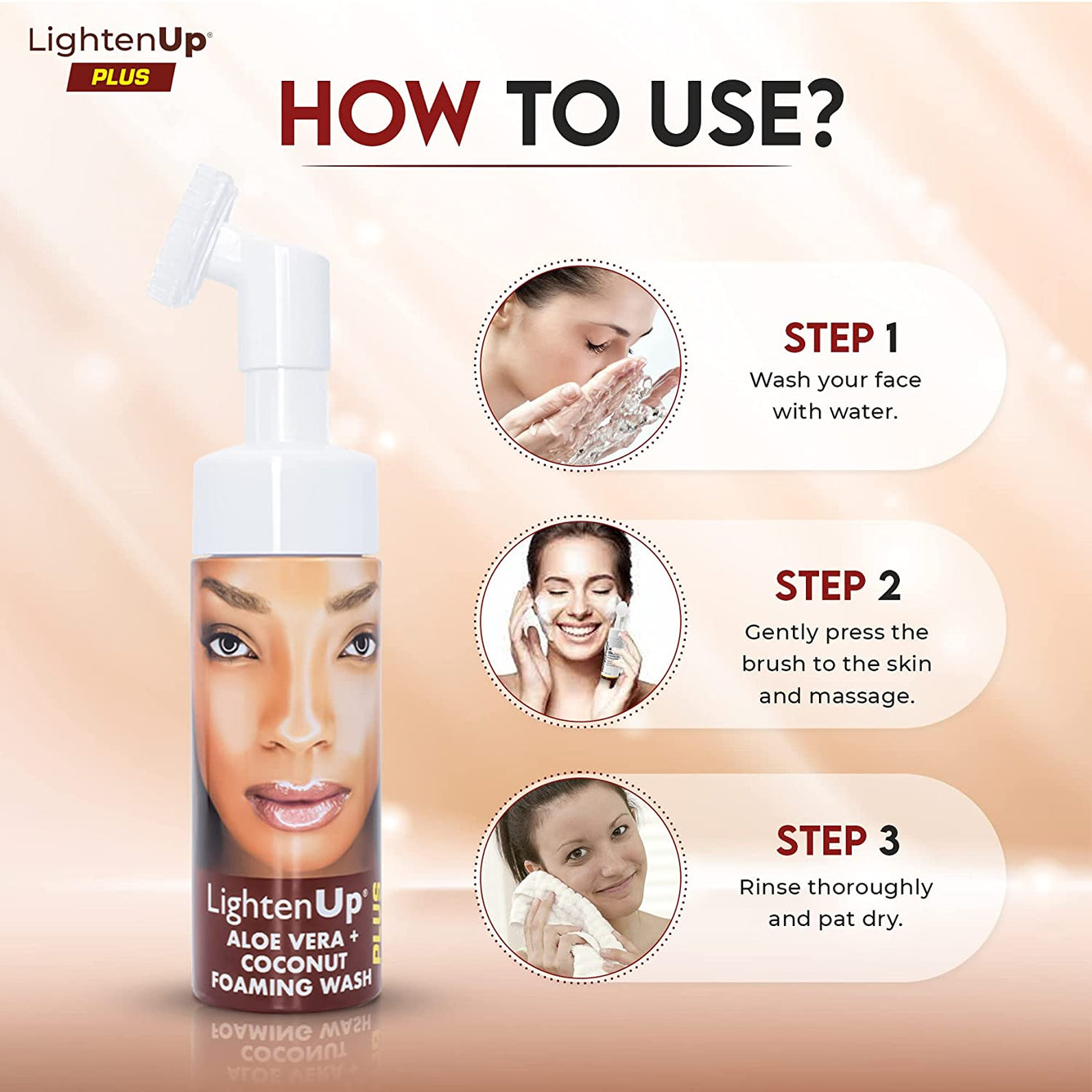 LightenUp®
PLUS

HOW TO USE?

STEP 1
Wash your face with water.

STEP 2
Gently press the brush to the skin and massage.

STEP 3
Rinse thoroughly and pat dry.

LightenUp®
PLUS
ALOE VERA +
COCONUT
FOAMING WASH